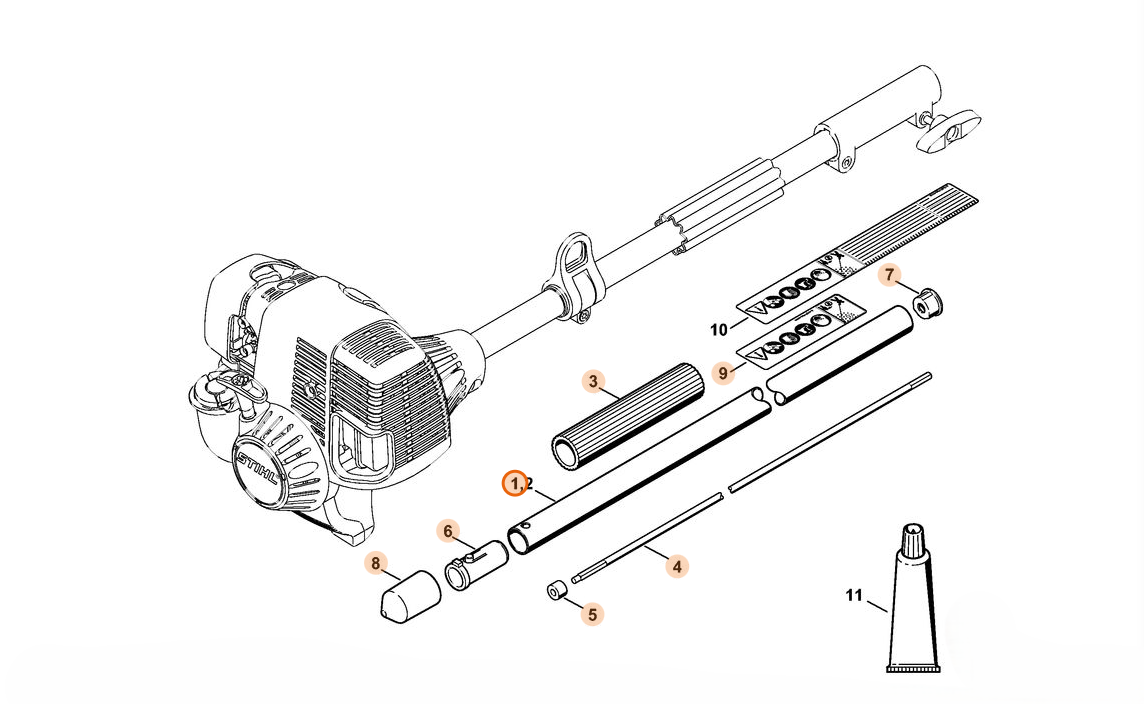 STIHL

7

10

9

3

1,2

6

8

4

5

11